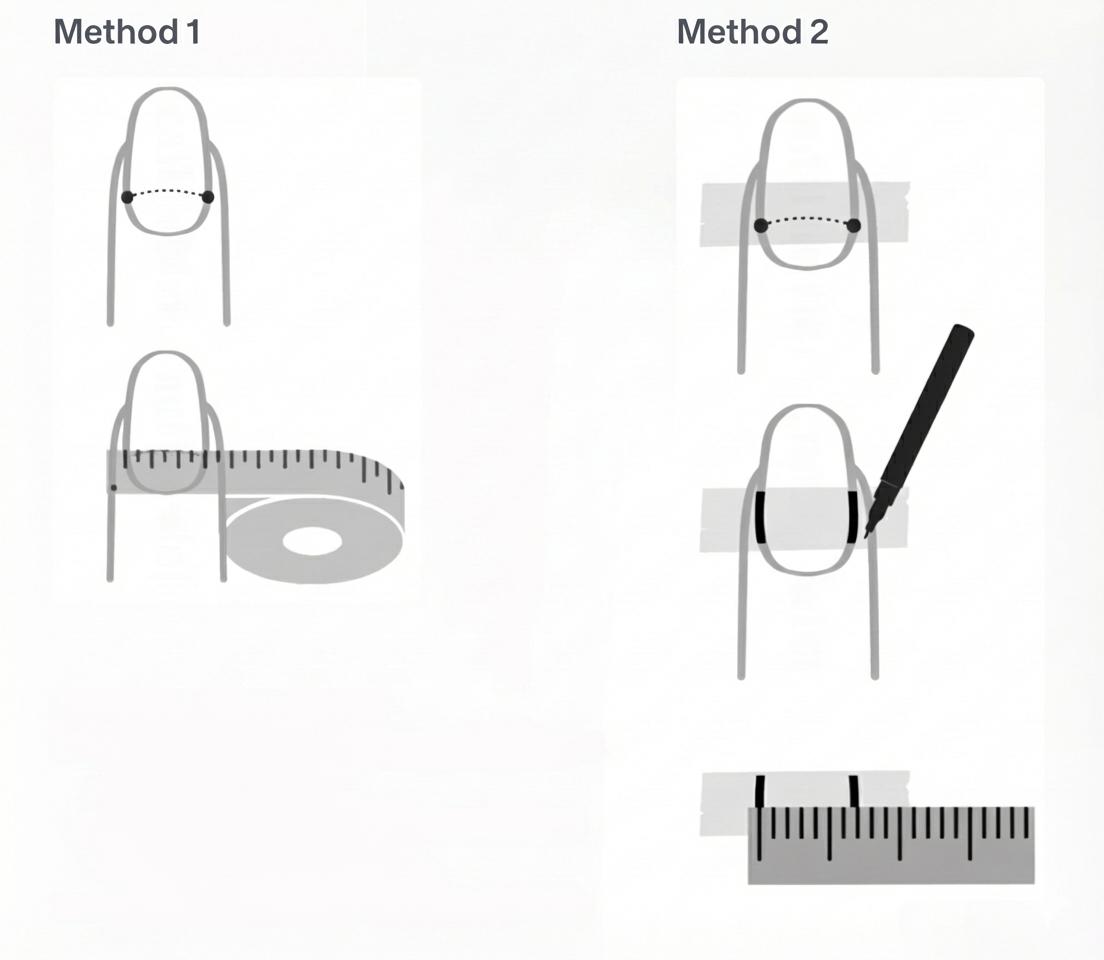 Method 1

Method 2